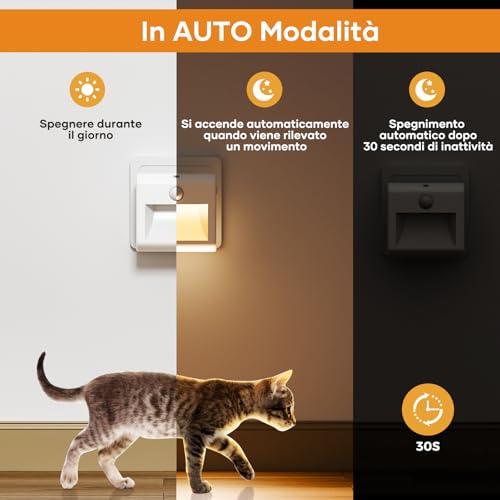 In AUTO Modalità

Spegnere durante il giorno

Si accende automaticamente quando viene rilevato un movimento

Spegnimento automatico dopo 30 secondi di inattività

30S